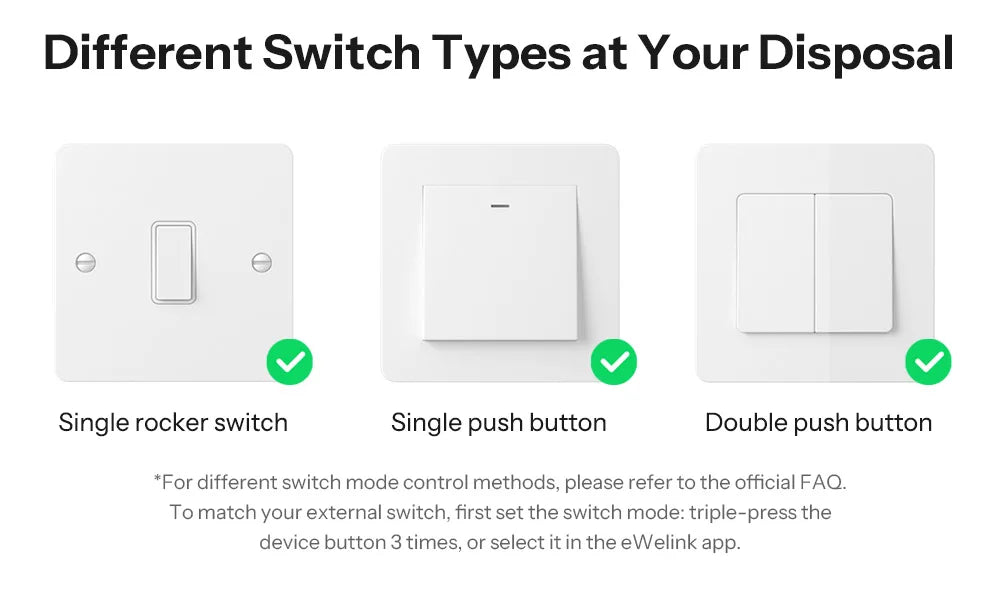 Different Switch Types at Your Disposal

Single rocker switch

Single push button

Double push button

*For different switch mode control methods, please refer to the official FAQ. To match your external switch, first set the switch mode: triple-press the device button 3 times, or select it in the eWelink app.